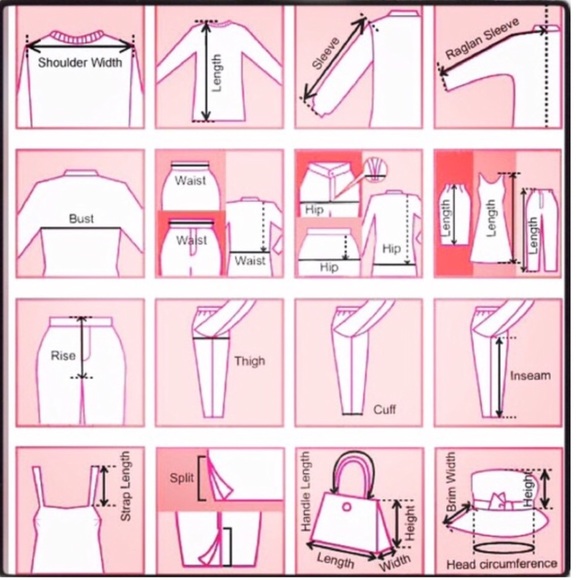 Shoulder Width

Length

Sleeve

Raglan Sleeve

Bust

Waist

Waist

Waist

Hip

Hip

Hip

Length

Length

Length

Rise

Thigh

Cuff

Inseam

Strap Length

Split

Handle Length

Height

Length

Width

Brim Width

Height

Head circumference